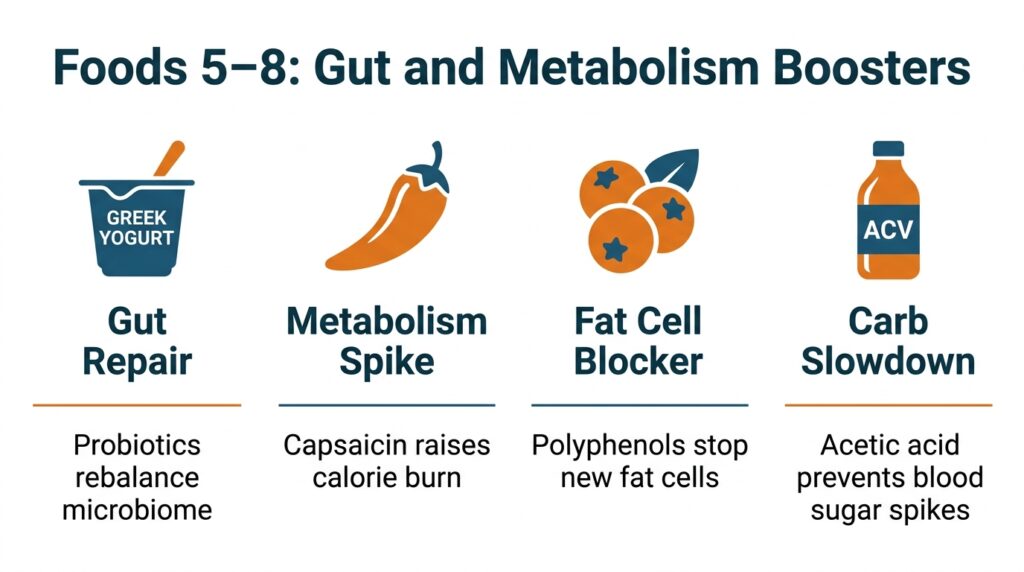 Foods 5–8: Gut and Metabolism Boosters

GREEK YOGURT

Gut Repair

Probiotics rebalance microbiome

Metabolism Spike

Capsaicin raises calorie burn

Fat Cell Blocker

Polyphenols stop new fat cells

ACV

Carb Slowdown

Acetic acid prevents blood sugar spikes